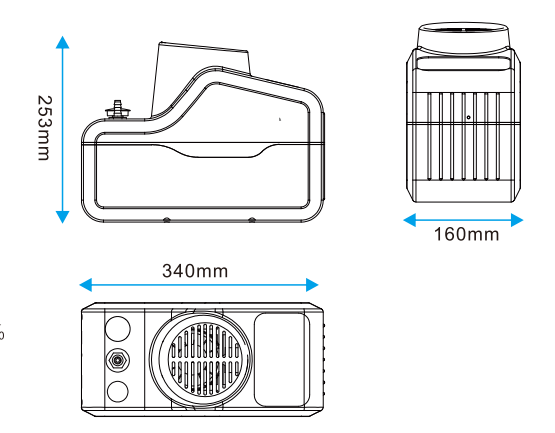 253mm

160mm

340mm